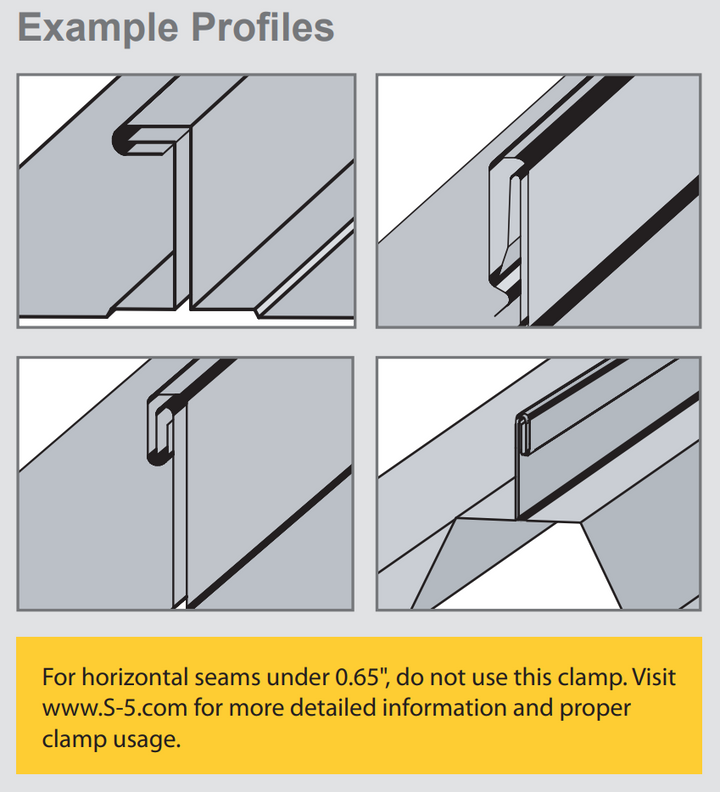 Example Profiles

For horizontal seams under 0.65", do not use this clamp. Visit www.S-5.com for more detailed information and proper clamp usage.